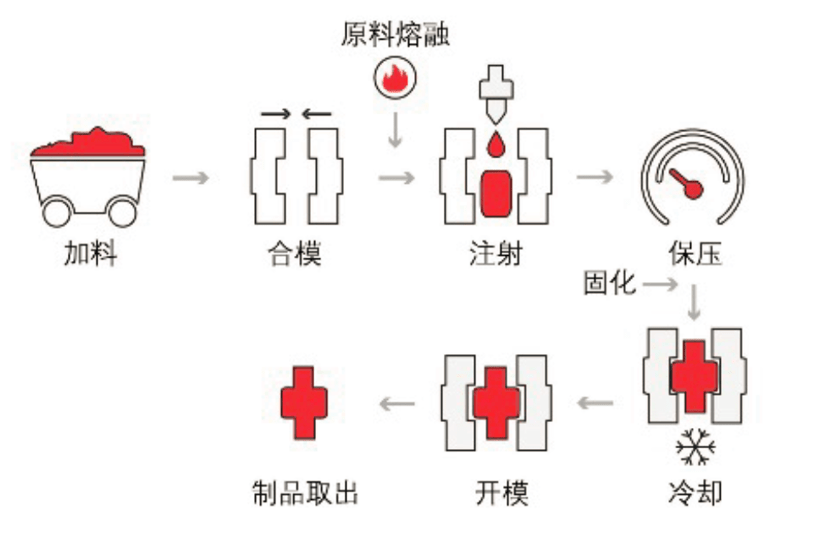 原料熔融

加料

合模

注射

保压

固化

冷却

开模

制品取出